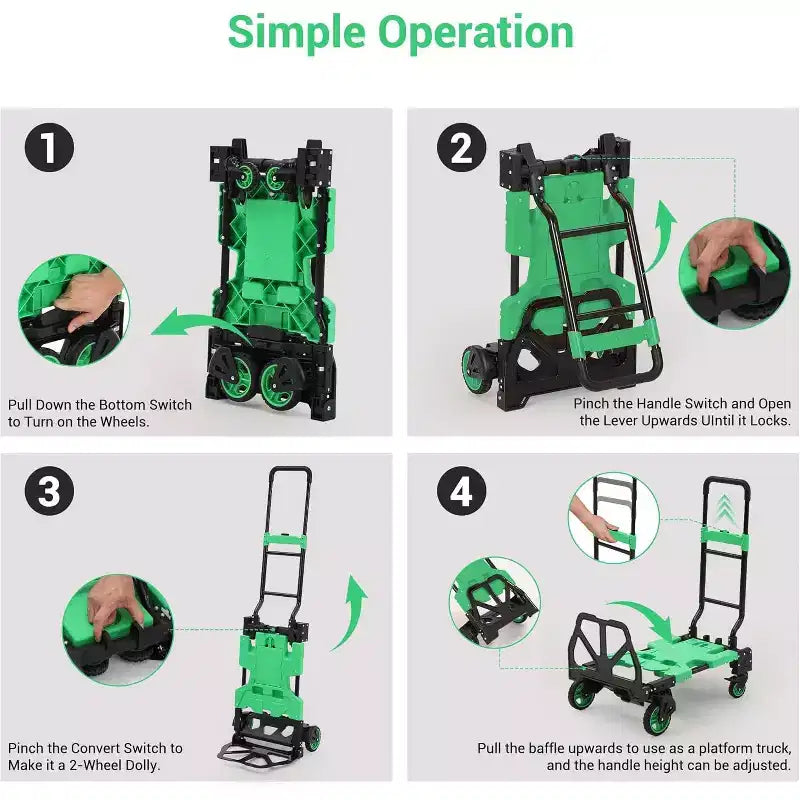 Simple Operation

1

Pull Down the Bottom Switch to Turn on the Wheels.

2

Pinch the Handle Switch and Open the Lever Upwards UIntil it Locks.

3

Pinch the Convert Switch to Make it a 2-Wheel Dolly.

4

Pull the baffle upwards to use as a platform truck, and the handle height can be adjusted.